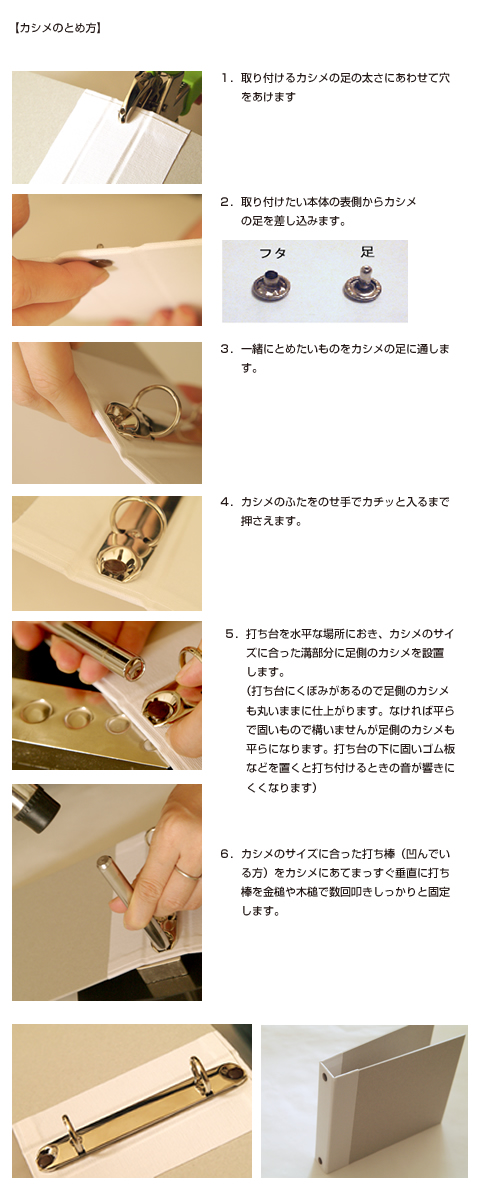 【カシメのとめ方】

1．取り付けるカシメの足の太さにあわせて穴をあけます

2．取り付けたい本体の表側からカシメの足を差し込みます。

フタ

足

3．一緒にとめたいものをカシメの足に通します。

4．カシメのふたをのせ手でカチッと入るまで押さえます。

5．打ち台を水平な場所におき、カシメのサイズに合った溝部分に足側のカシメを設置します。
（打ち台にくぼみがあるので足側のカシメも丸いままに仕上がります。なければ平らで固いもので構いませんが足側のカシメも平らになります。打ち台の下に固いゴム板などを置くと打ち付けるときの音が響きにくくなります）

6．カシメのサイズに合った打ち棒（凹んでいる方）をカシメにあてまっすぐ垂直に打ち棒を金槌や木槌で数回叩きしっかりと固定します。