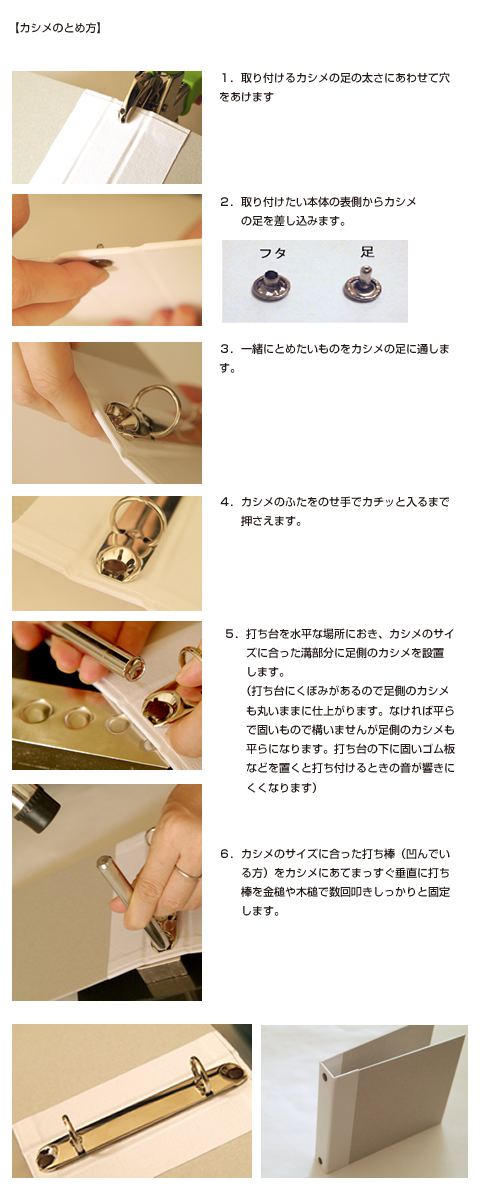 【カシメのとめ方】

1．取り付けるカシメの足の太さにあわせて穴をあけます

2．取り付けたい本体の表側からカシメの足を差し込みます。

フタ　足

3．一緒にとめたいものをカシメの足に通します。

4．カシメのふたをのせ手でカチッと入るまで押さえます。

5．打ち台を水平な場所におき、カシメのサイズに合った溝部分に足側のカシメを設置します。
（打ち台にくぼみがあるので足側のカシメも丸いままに仕上がります。なければ平らで固いもので構いませんが足側のカシメも平らになります。打ち台の下に固いゴム板などを置くと打ち付けるときの音が響きにくくなります）

6．カシメのサイズに合った打ち棒（凹んでいる方）をカシメにあてまっすぐ垂直に打ち棒を金槌や木槌で数回叩きしっかりと固定します。